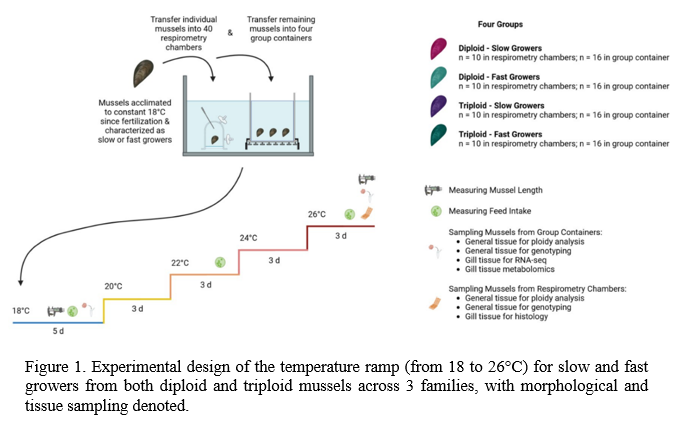 Transfer individual mussels into 40 respirometry chambers

&

Transfer remaining mussels into four group containers

Mussels acclimated to constant 18°C since fertilization & characterized as slow or fast growers

Four Groups

Diploid - Slow Growers
n = 10 in respirometry chambers; n = 16 in group container

Diploid - Fast Growers
n = 10 in respirometry chambers; n = 16 in group container

Triploid - Slow Growers
n = 10 in respirometry chambers; n = 16 in group container

Triploid - Fast Growers
n = 10 in respirometry chambers; n = 16 in group container

Measuring Mussel Length

Measuring Feed Intake

Sampling Mussels from Group Containers:
• General tissue for ploidy analysis
• General tissue for genotyping
• Gill tissue for RNA-seq
• Gill tissue metabolomics

Sampling Mussels from Respirometry Chambers:
• General tissue for ploidy analysis
• General tissue for genotyping
• Gill tissue for histology

18°C

5 d

20°C

3 d

22°C

3 d

24°C

3 d

26°C

3 d

Figure 1. Experimental design of the temperature ramp (from 18 to 26°C) for slow and fast growers from both diploid and triploid mussels across 3 families, with morphological and tissue sampling denoted.